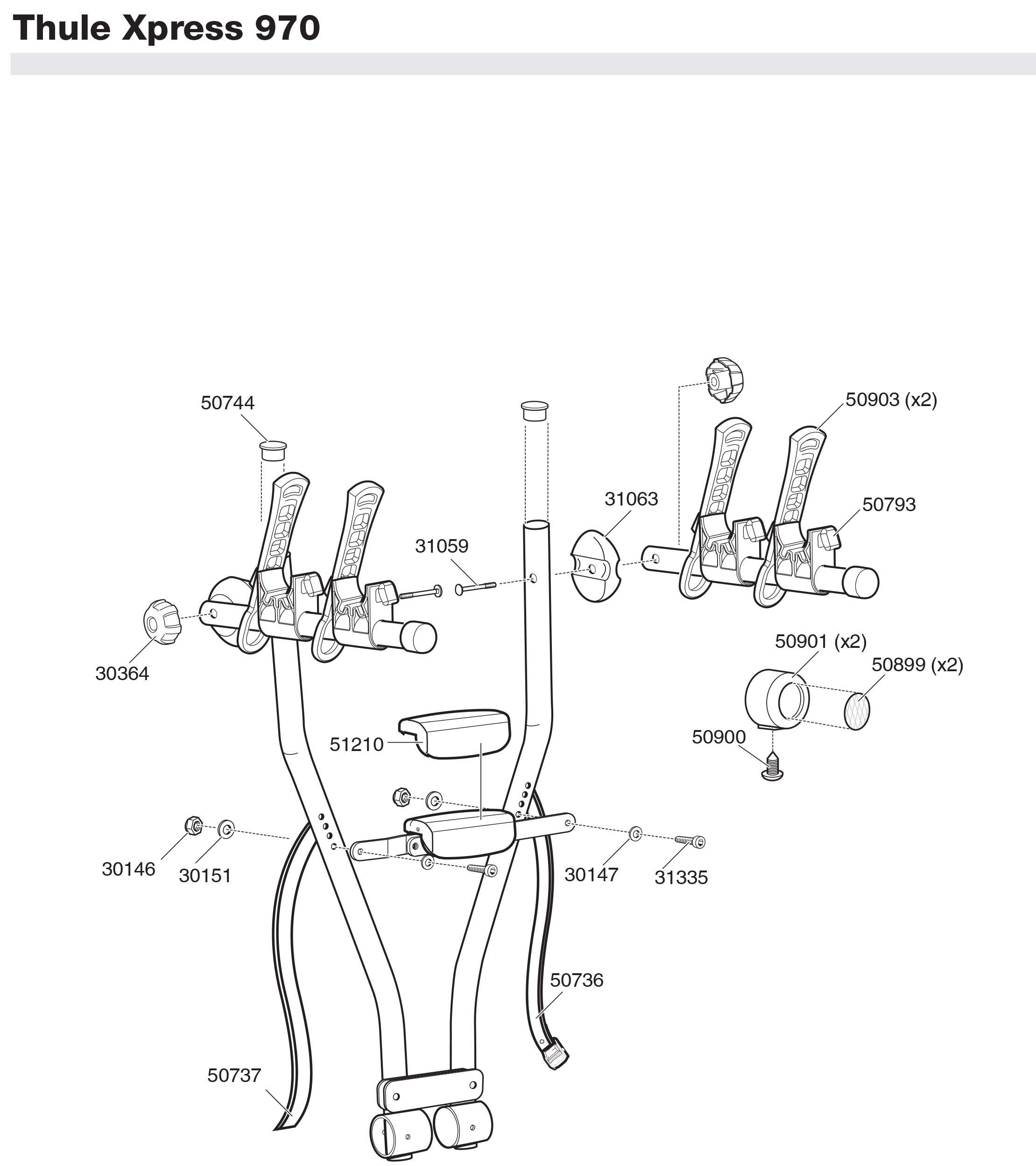 Thule Xpress 970

50744

50903 (x2)

31063

50793

31059

30364

50901 (x2)

50899 (x2)

51210

50900

30146

30151

30147

31335

50736

50737