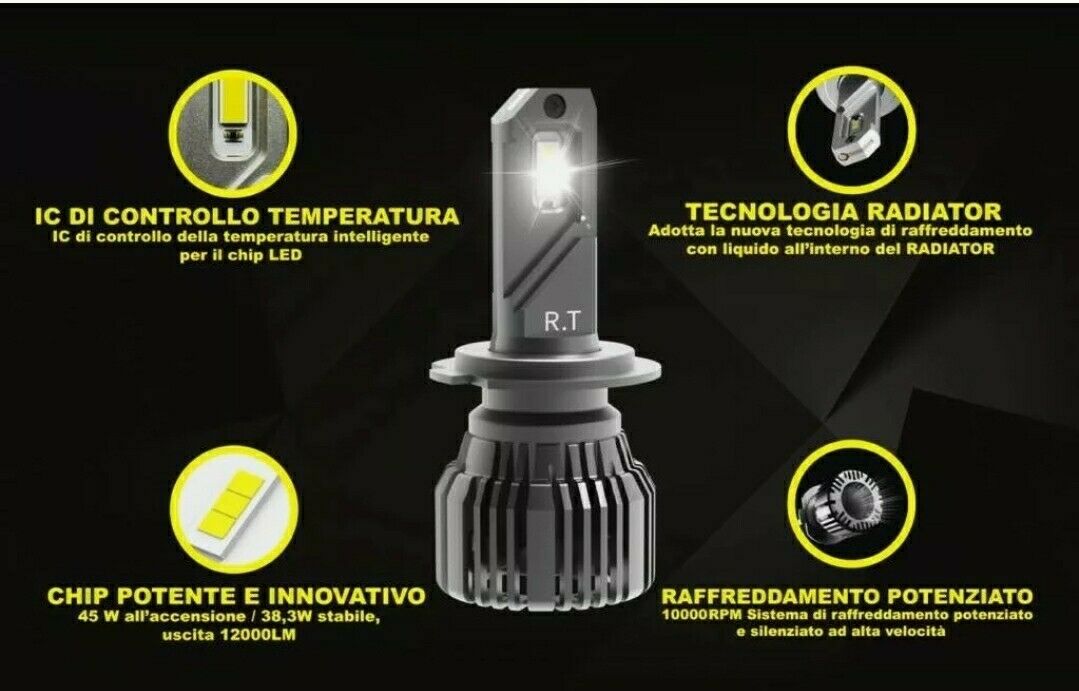 IC DI CONTROLLO TEMPERATURA
IC di controllo della temperatura intelligente per il chip LED

TECNOLOGIA RADIATOR
Adotta la nuova tecnologia di raffreddamento con liquido all'interno del RADIATOR

R.T

CHIP POTENTE E INNOVATIVO
45 W all'accensione / 38,3W stabile, uscita 12000LM

RAFFREDDAMENTO POTENZIATO
10000RPM Sistema di raffreddamento potenziato e silenziato ad alta velocità