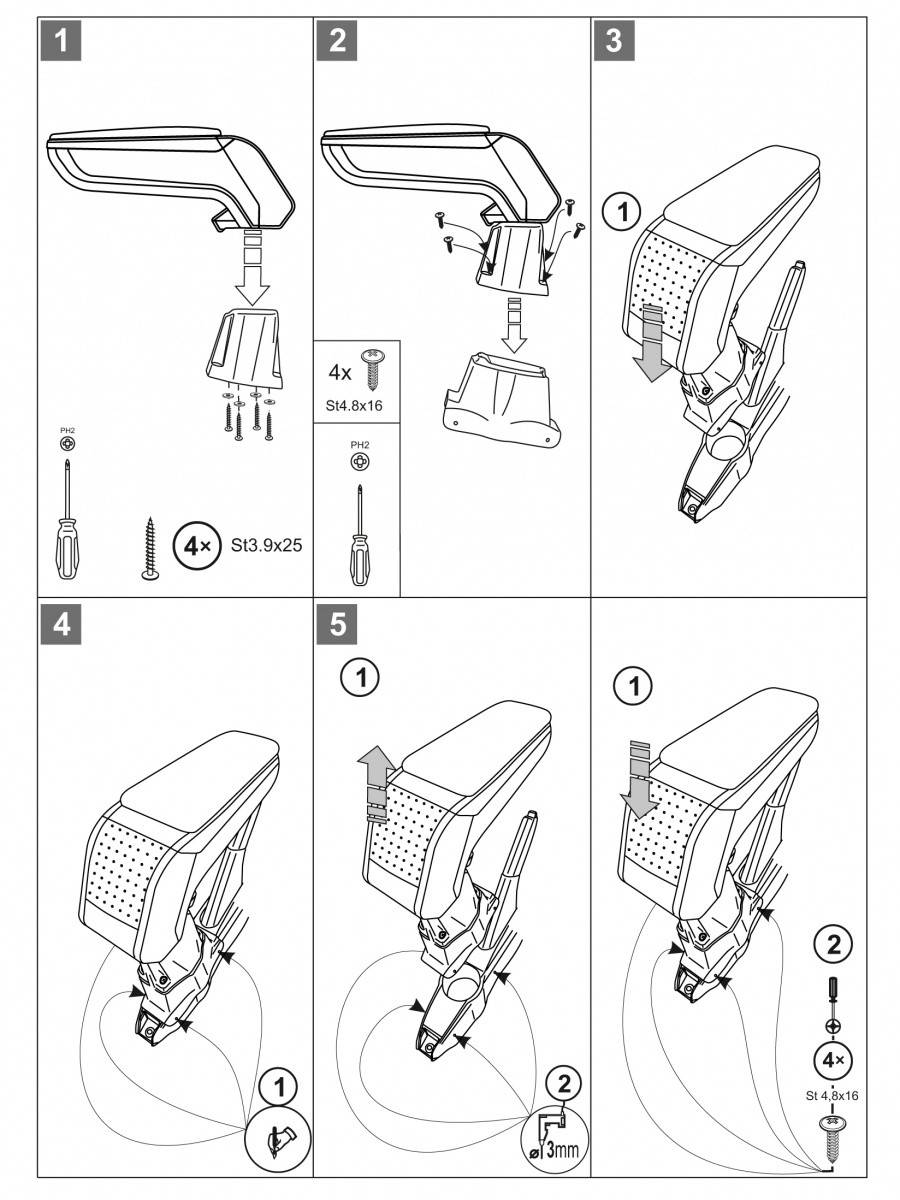 1

PH2

4× St3.9x25

2

4x St4.8x16

PH2

3

1

4

1

5

1

2

⌀3mm

1

2

4×

St 4,8x16